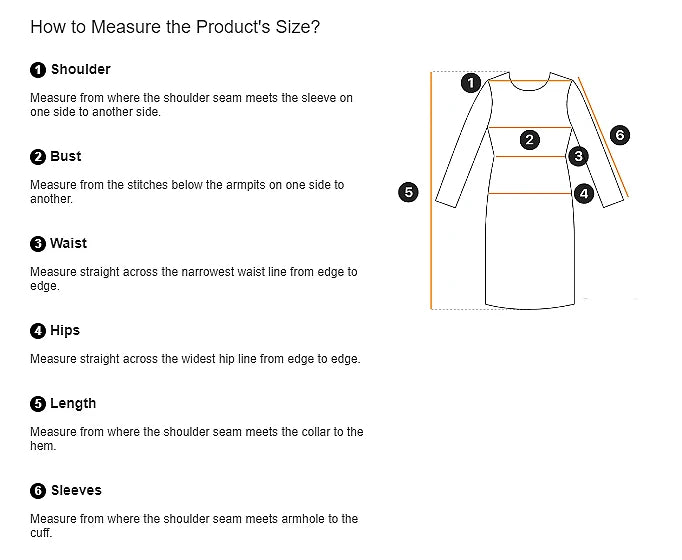 How to Measure the Product's Size?

1 Shoulder

Measure from where the shoulder seam meets the sleeve on one side to another side.

2 Bust

Measure from the stitches below the armpits on one side to another.

3 Waist

Measure straight across the narrowest waist line from edge to edge.

4 Hips

Measure straight across the widest hip line from edge to edge.

5 Length

Measure from where the shoulder seam meets the collar to the hem.

6 Sleeves

Measure from where the shoulder seam meets armhole to the cuff.

1
2
3
4
5
6