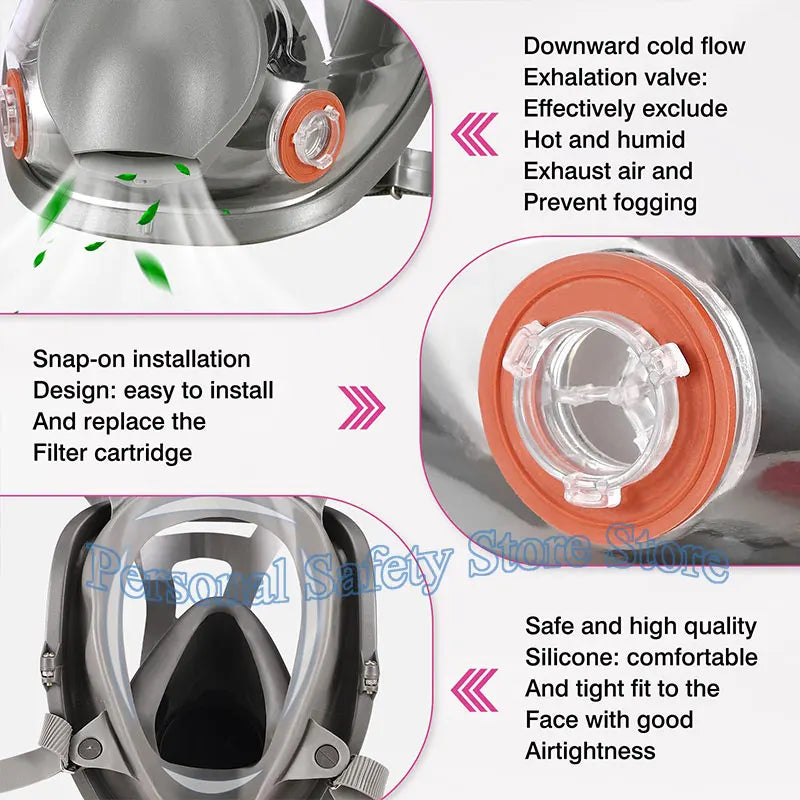 Downward cold flow
Exhalation valve:
Effectively exclude
Hot and humid
Exhaust air and
Prevent fogging

Snap-on installation
Design: easy to install
And replace the
Filter cartridge

Personal Safety Store Store

Safe and high quality
Silicone: comfortable
And tight fit to the
Face with good
Airtightness