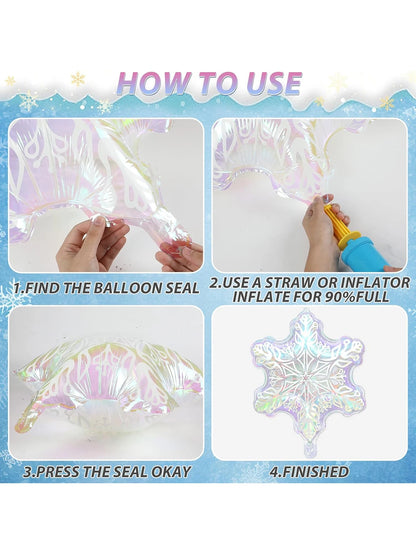 HOW TO USE

1.FIND THE BALLOON SEAL

2.USE A STRAW OR INFLATOR INFLATE FOR 90%FULL

3.PRESS THE SEAL OKAY

4.FINISHED