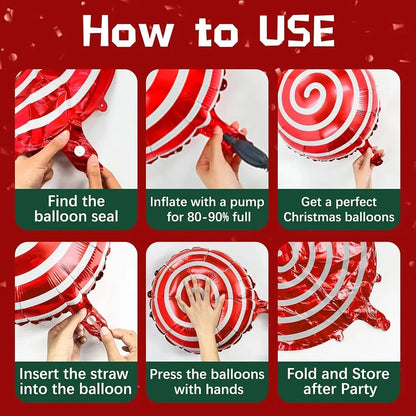 How to USE

Find the balloon seal

Inflate with a pump for 80-90% full

Get a perfect Christmas balloons

Insert the straw into the balloon

Press the balloons with hands

Fold and Store after Party